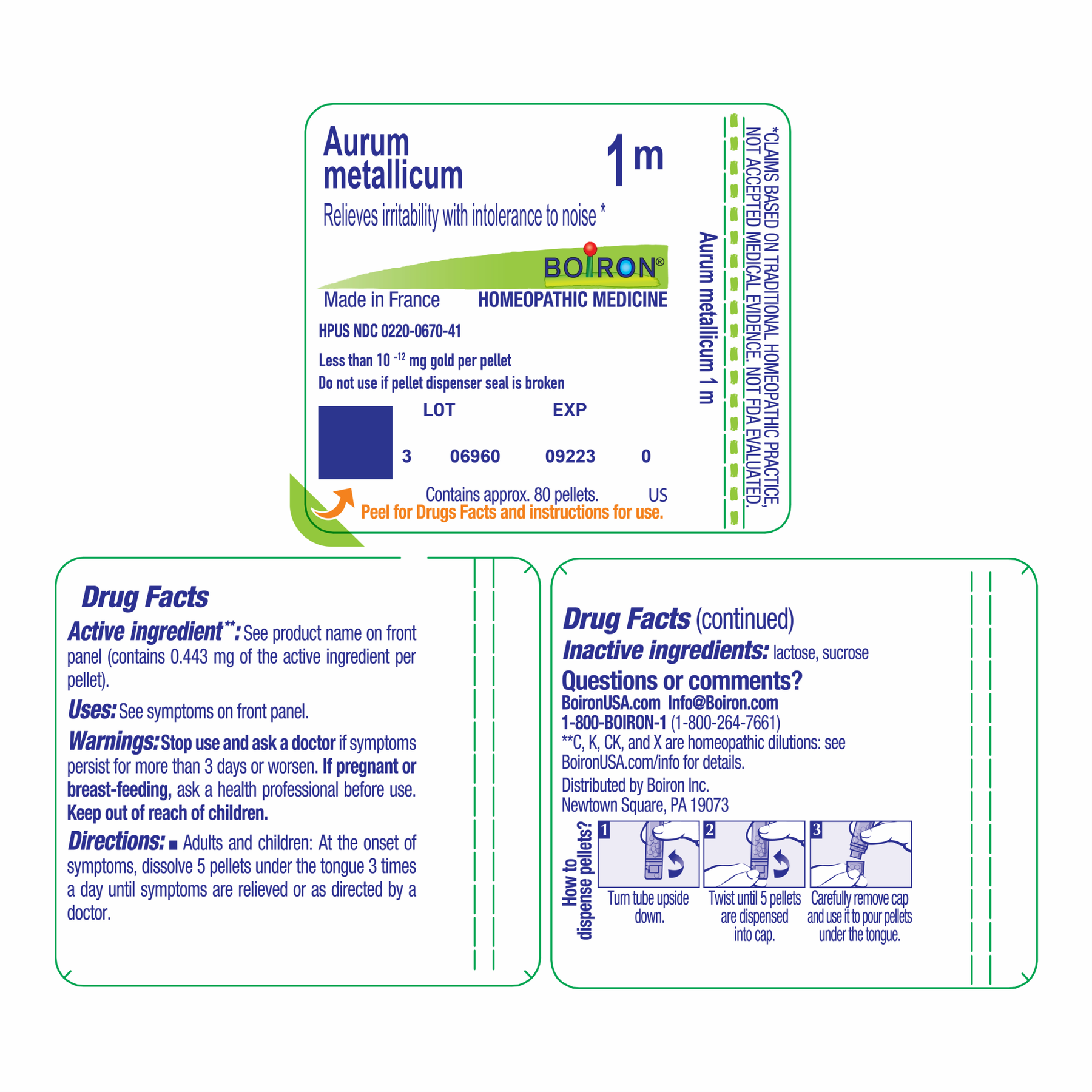 Aurum metallicum

1 m

Relieves irritability with intolerance to noise *

BOIRON®

Made in France HOMEOPATHIC MEDICINE

HPUS NDC 0220-0670-41

Less than $10^{-12}$ mg gold per pellet

Do not use if pellet dispenser seal is broken

LOT EXP

3 06960 09223 0

Contains approx. 80 pellets. US

Peel for Drugs Facts and instructions for use.

Aurum metallicum 1 m

*CLAIMS BASED ON TRADITIONAL HOMEOPATHIC PRACTICE, NOT ACCEPTED MEDICAL EVIDENCE. NOT FDA EVALUATED.

Drug Facts

Active ingredient**: See product name on front panel (contains 0.443 mg of the active ingredient per pellet).

Uses: See symptoms on front panel.

Warnings: Stop use and ask a doctor if symptoms persist for more than 3 days or worsen. If pregnant or breast-feeding, ask a health professional before use. Keep out of reach of children.

Directions: ■ Adults and children: At the onset of symptoms, dissolve 5 pellets under the tongue 3 times a day until symptoms are relieved or as directed by a doctor.

Drug Facts (continued)

Inactive ingredients: lactose, sucrose

Questions or comments?

BoironUSA.com Info@Boiron.com

1-800-BOIRON-1 (1-800-264-7661)

**C, K, CK, and X are homeopathic dilutions: see BoironUSA.com/info for details.

Distributed by Boiron Inc.
Newtown Square, PA 19073

How to dispense pellets?

1 Turn tube upside down.

2 Twist until 5 pellets are dispensed into cap.

3 Carefully remove cap and use it to pour pellets under the tongue.