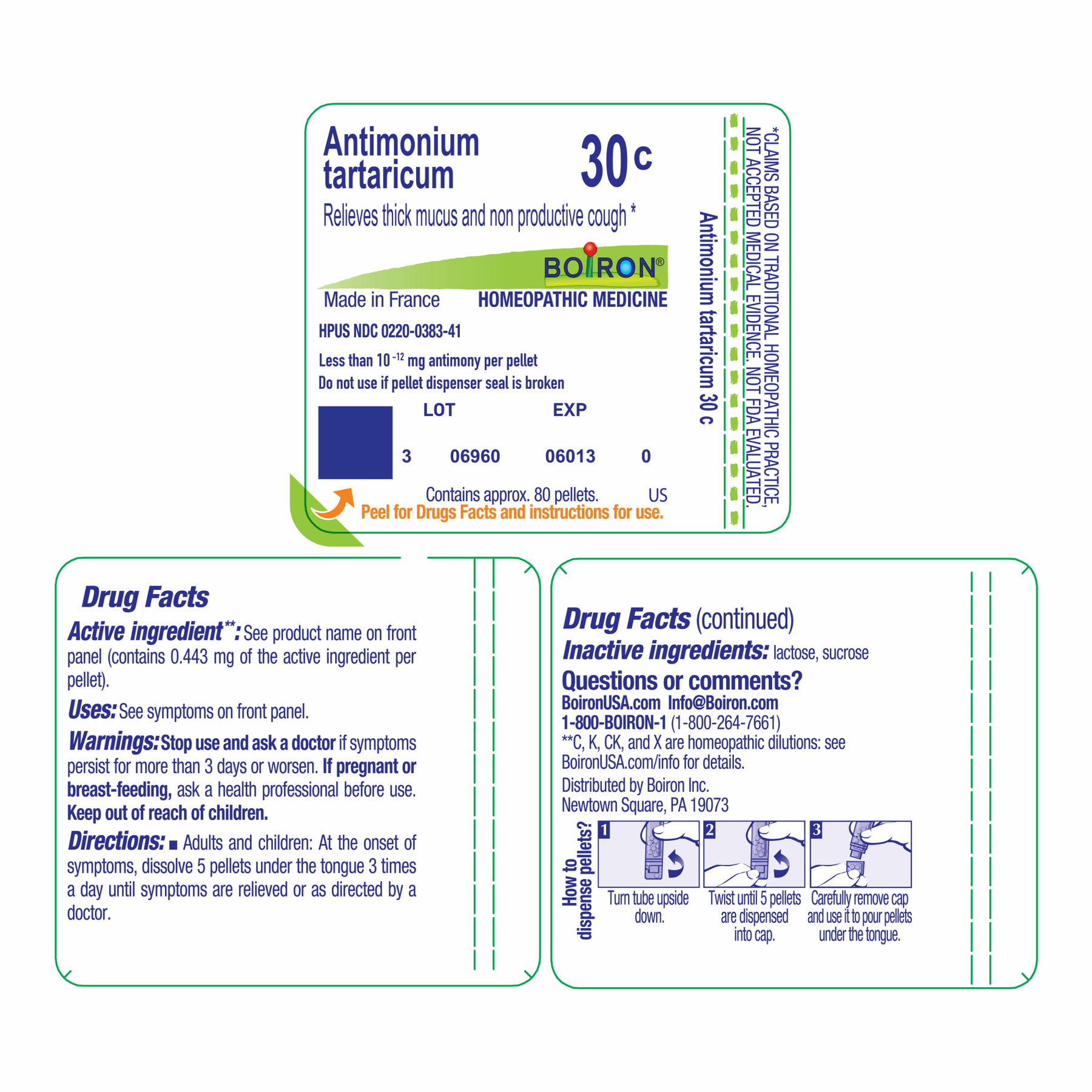 Antimonium tartaricum 30 c

Relieves thick mucus and non productive cough *

BOIRON®

Made in France HOMEOPATHIC MEDICINE

HPUS NDC 0220-0383-41

Less than $10^{-12}$ mg antimony per pellet

Do not use if pellet dispenser seal is broken

LOT EXP

3 06960 06013 0

Contains approx. 80 pellets. US

Peel for Drugs Facts and instructions for use.

Antimonium tartaricum 30 c

*CLAIMS BASED ON TRADITIONAL HOMEOPATHIC PRACTICE, NOT ACCEPTED MEDICAL EVIDENCE. NOT FDA EVALUATED.

Drug Facts

Active ingredient**: See product name on front panel (contains 0.443 mg of the active ingredient per pellet).

Uses: See symptoms on front panel.

Warnings: Stop use and ask a doctor if symptoms persist for more than 3 days or worsen. If pregnant or breast-feeding, ask a health professional before use. Keep out of reach of children.

Directions: ■ Adults and children: At the onset of symptoms, dissolve 5 pellets under the tongue 3 times a day until symptoms are relieved or as directed by a doctor.

Drug Facts (continued)

Inactive ingredients: lactose, sucrose

Questions or comments?

BoironUSA.com Info@Boiron.com

1-800-BOIRON-1 (1-800-264-7661)

**C, K, CK, and X are homeopathic dilutions: see BoironUSA.com/info for details.

Distributed by Boiron Inc.
Newtown Square, PA 19073

How to dispense pellets?

1 Turn tube upside down.

2 Twist until 5 pellets are dispensed into cap.

3 Carefully remove cap and use it to pour pellets under the tongue.