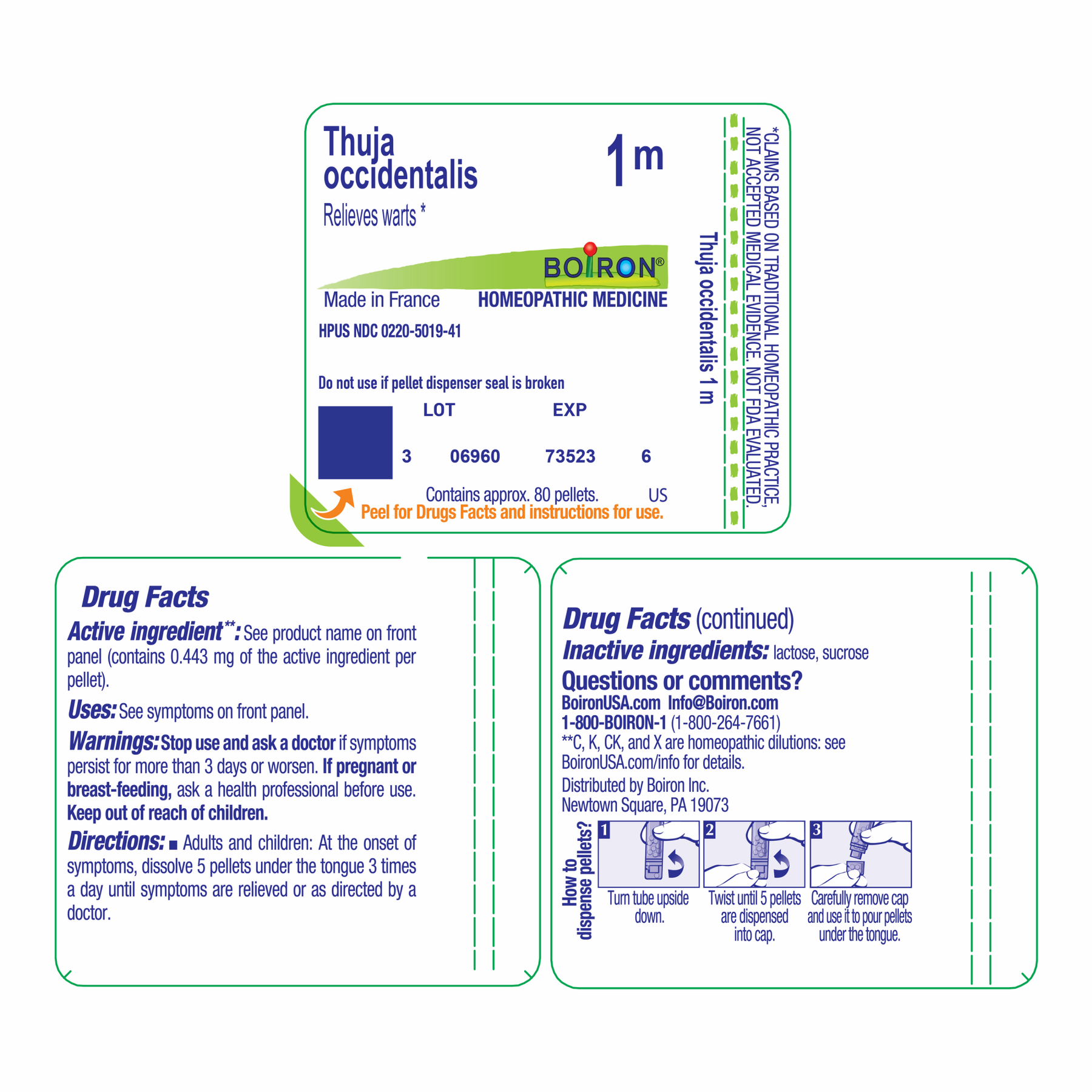 Thuja occidentalis

1 m

Relieves warts *

BOIRON®

Made in France HOMEOPATHIC MEDICINE

HPUS NDC 0220-5019-41

Do not use if pellet dispenser seal is broken

LOT EXP

3 06960 73523 6

Contains approx. 80 pellets. US

Peel for Drugs Facts and instructions for use.

Thuja occidentalis 1 m

*CLAIMS BASED ON TRADITIONAL HOMEOPATHIC PRACTICE, NOT ACCEPTED MEDICAL EVIDENCE. NOT FDA EVALUATED.

Drug Facts

Active ingredient**: See product name on front panel (contains 0.443 mg of the active ingredient per pellet).

Uses: See symptoms on front panel.

Warnings: Stop use and ask a doctor if symptoms persist for more than 3 days or worsen. If pregnant or breast-feeding, ask a health professional before use. Keep out of reach of children.

Directions: ■ Adults and children: At the onset of symptoms, dissolve 5 pellets under the tongue 3 times a day until symptoms are relieved or as directed by a doctor.

Drug Facts (continued)

Inactive ingredients: lactose, sucrose

Questions or comments?

BoironUSA.com Info@Boiron.com

1-800-BOIRON-1 (1-800-264-7661)

**C, K, CK, and X are homeopathic dilutions: see BoironUSA.com/info for details.

Distributed by Boiron Inc.
Newtown Square, PA 19073

How to dispense pellets?

1 Turn tube upside down.

2 Twist until 5 pellets are dispensed into cap.

3 Carefully remove cap and use it to pour pellets under the tongue.